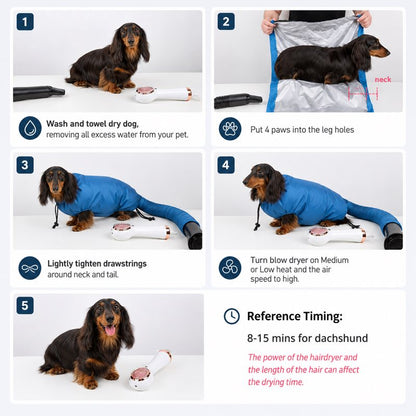 1

Wash and towel dry dog, removing all excess water from your pet.

2

neck

Put 4 paws into the leg holes

3

Lightly tighten drawstrings around neck and tail.

4

Turn blow dryer on Medium or Low heat and the air speed to high.

5

Reference Timing:

8-15 mins for dachshund

The power of the hairdryer and the length of the hair can affect the drying time.