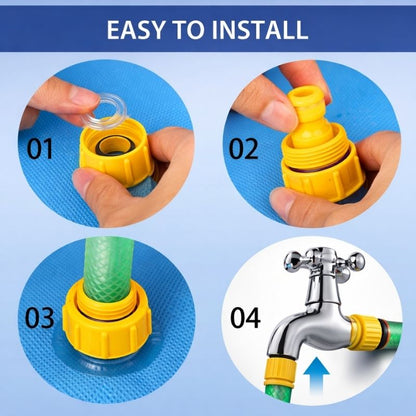 EASY TO INSTALL

01

02

03

04