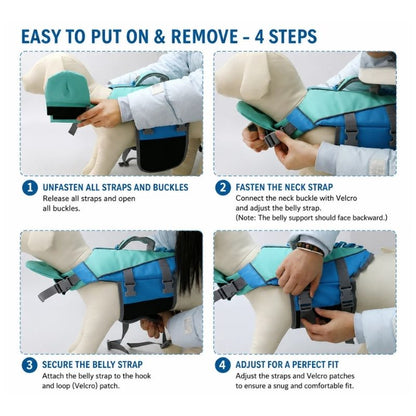 EASY TO PUT ON & REMOVE - 4 STEPS

1 UNFASTEN ALL STRAPS AND BUCKLES
Release all straps and open all buckles.

2 FASTEN THE NECK STRAP
Connect the neck buckle with Velcro and adjust the belly strap.
(Note: The belly support should face backward.)

3 SECURE THE BELLY STRAP
Attach the belly strap to the hook and loop (Velcro) patch.

4 ADJUST FOR A PERFECT FIT
Adjust the straps and Velcro patches to ensure a snug and comfortable fit.